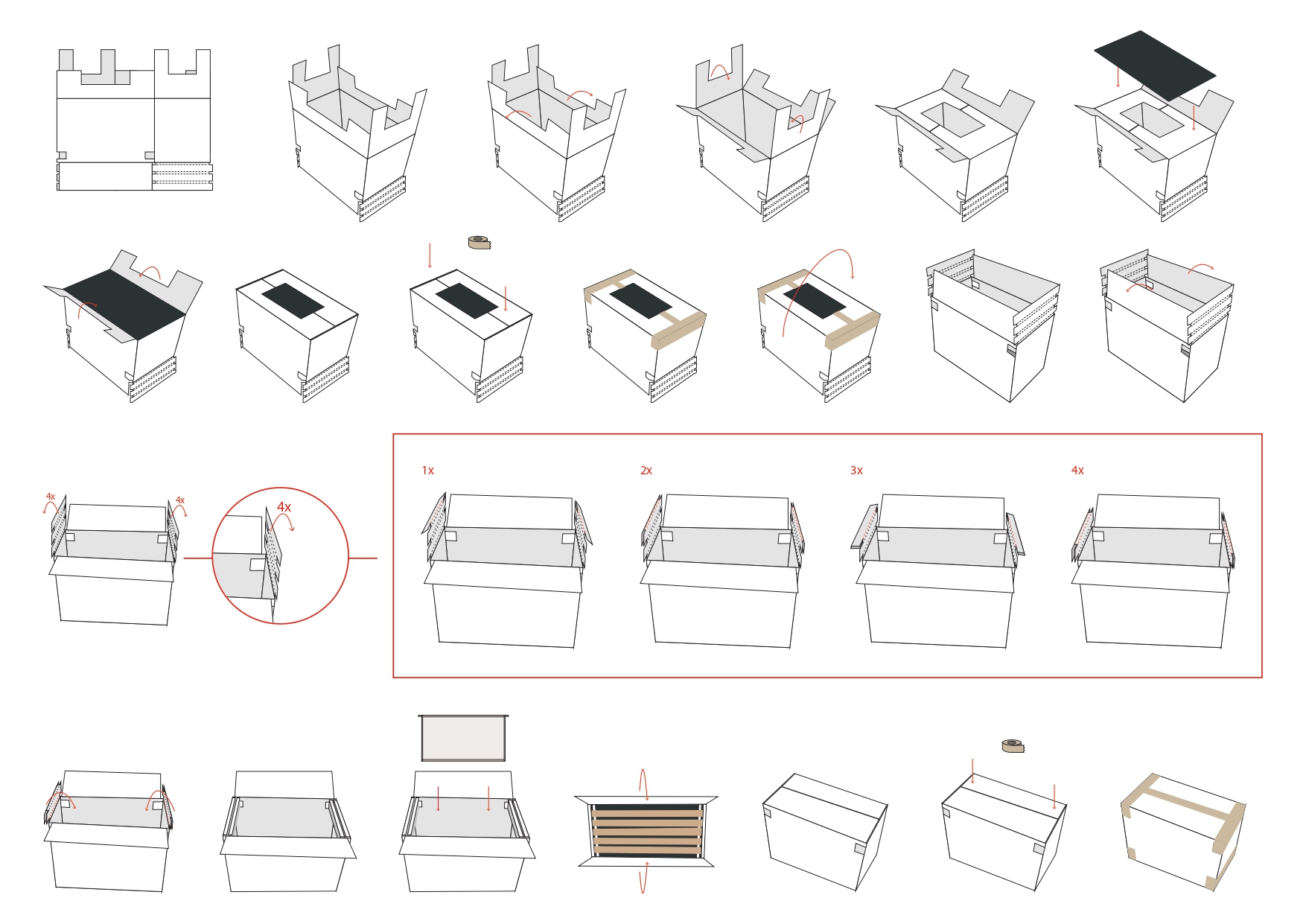 4x
4x
4x
1x
2x
3x
4x