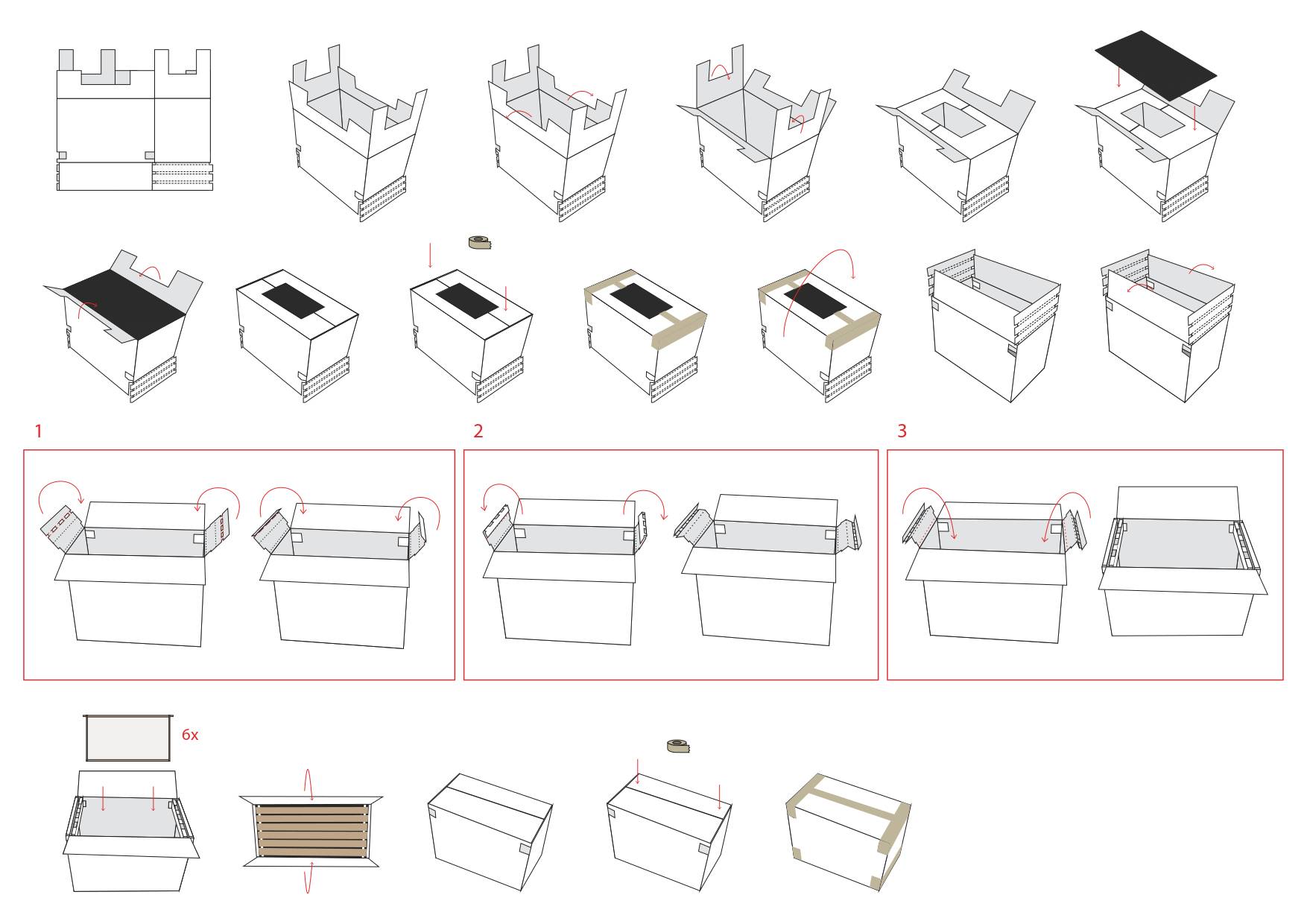 1

2

3

6x